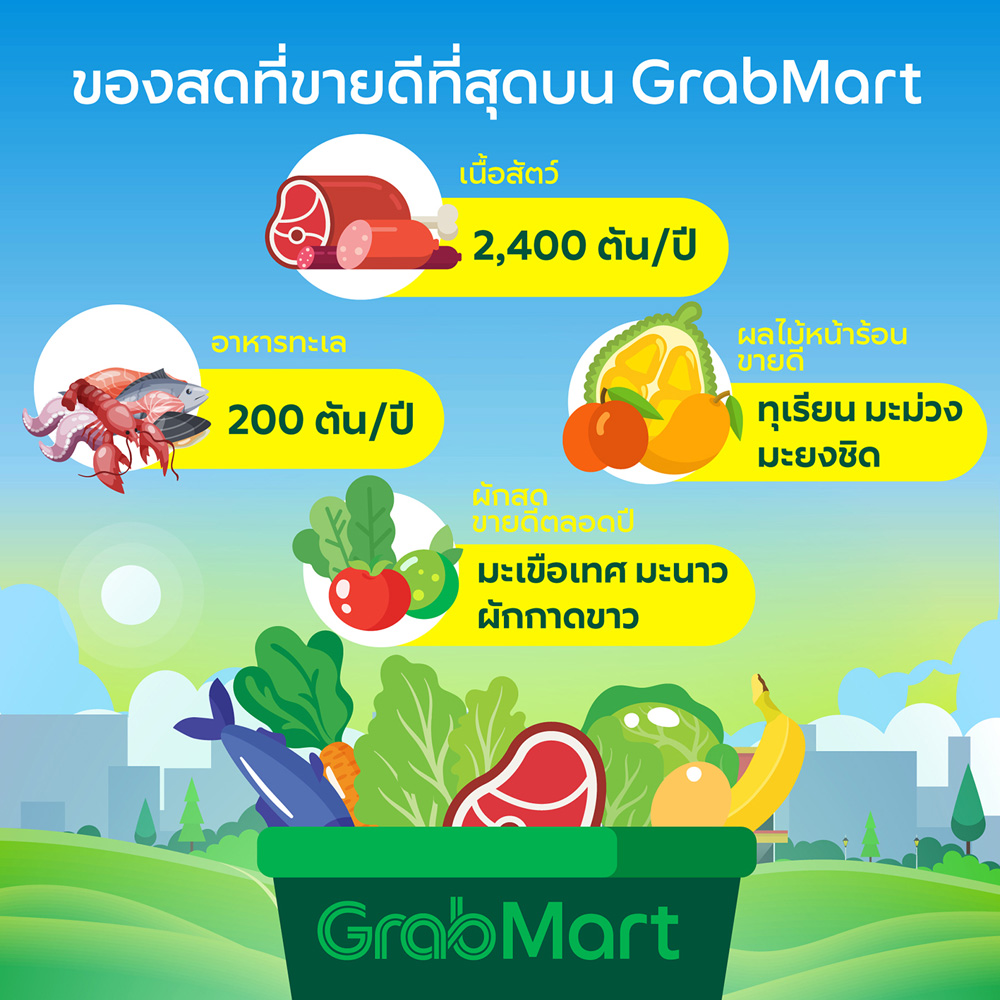 ของสดที่ขายดีที่สุดบน GrabMart

เนื้อสัตว์
2,400 ตัน/ปี

อาหารทะเล
200 ตัน/ปี

ผลไม้หน้าร้อน
ขายดี
ทุเรียน มะม่วง
มะยงชิด

ผักสด
ขายดีตลอดปี
มะเขือเทศ มะนาว
ผักกาดขาว

GrabMart